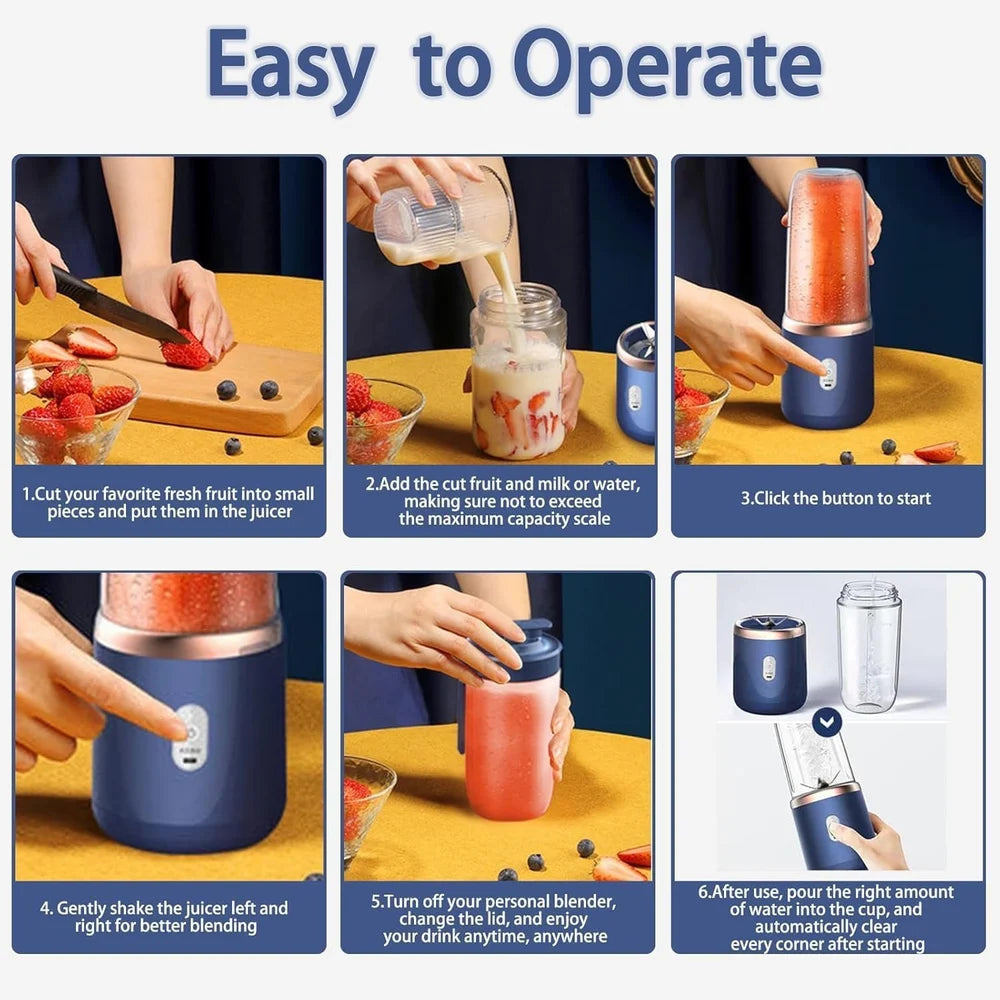 Easy to Operate

1.Cut your favorite fresh fruit into small pieces and put them in the juicer

2.Add the cut fruit and milk or water, making sure not to exceed the maximum capacity scale

3.Click the button to start

4. Gently shake the juicer left and right for better blending

5.Turn off your personal blender, change the lid, and enjoy your drink anytime, anywhere

6.After use, pour the right amount of water into the cup, and automatically clear every corner after starting